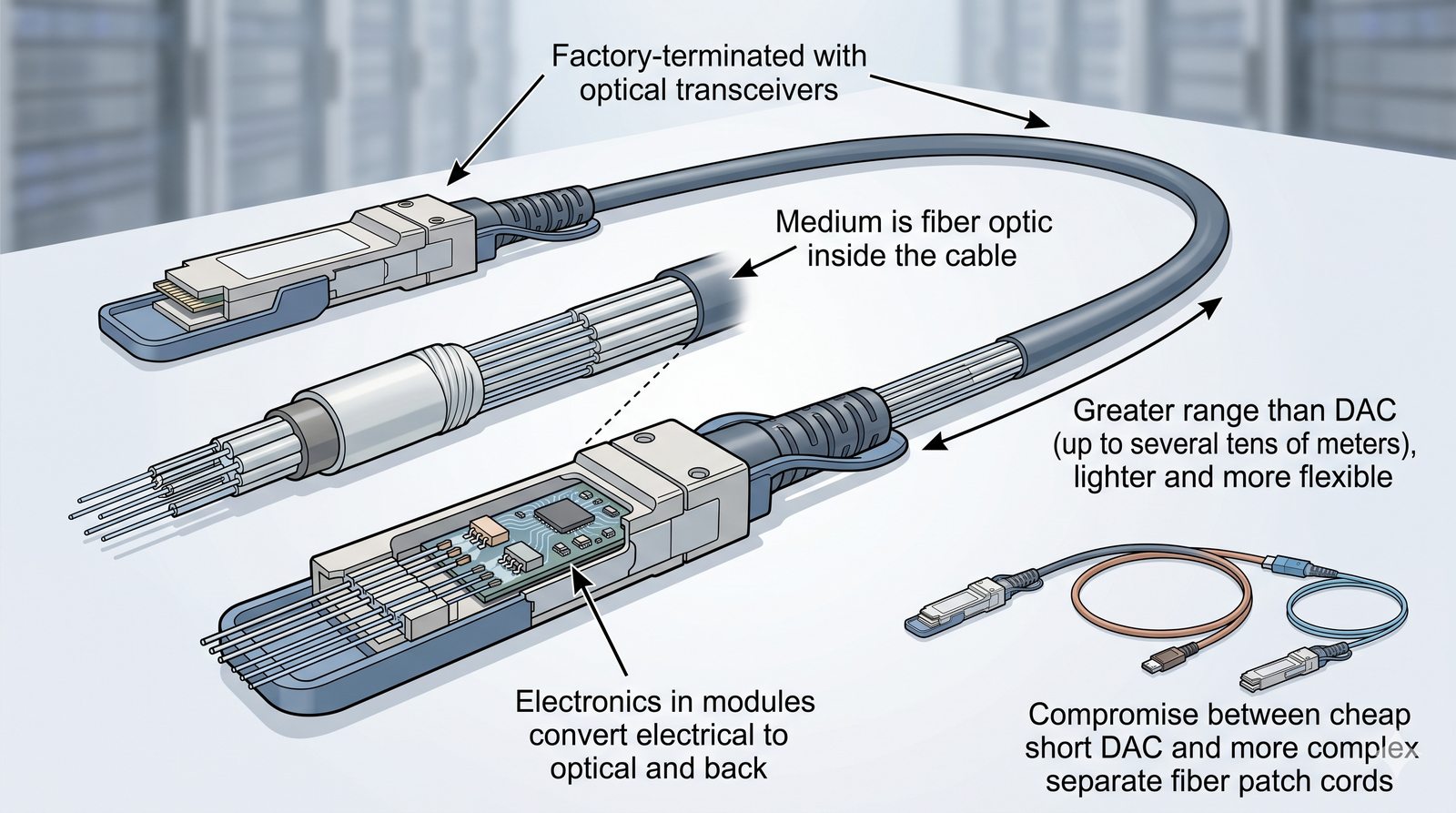 Factory-terminated with optical transceivers

Medium is fiber optic inside the cable

Greater range than DAC (up to several tens of meters), lighter and more flexible

Electronics in modules convert electrical to optical and back

Compromise between cheap short DAC and more complex separate fiber patch cords