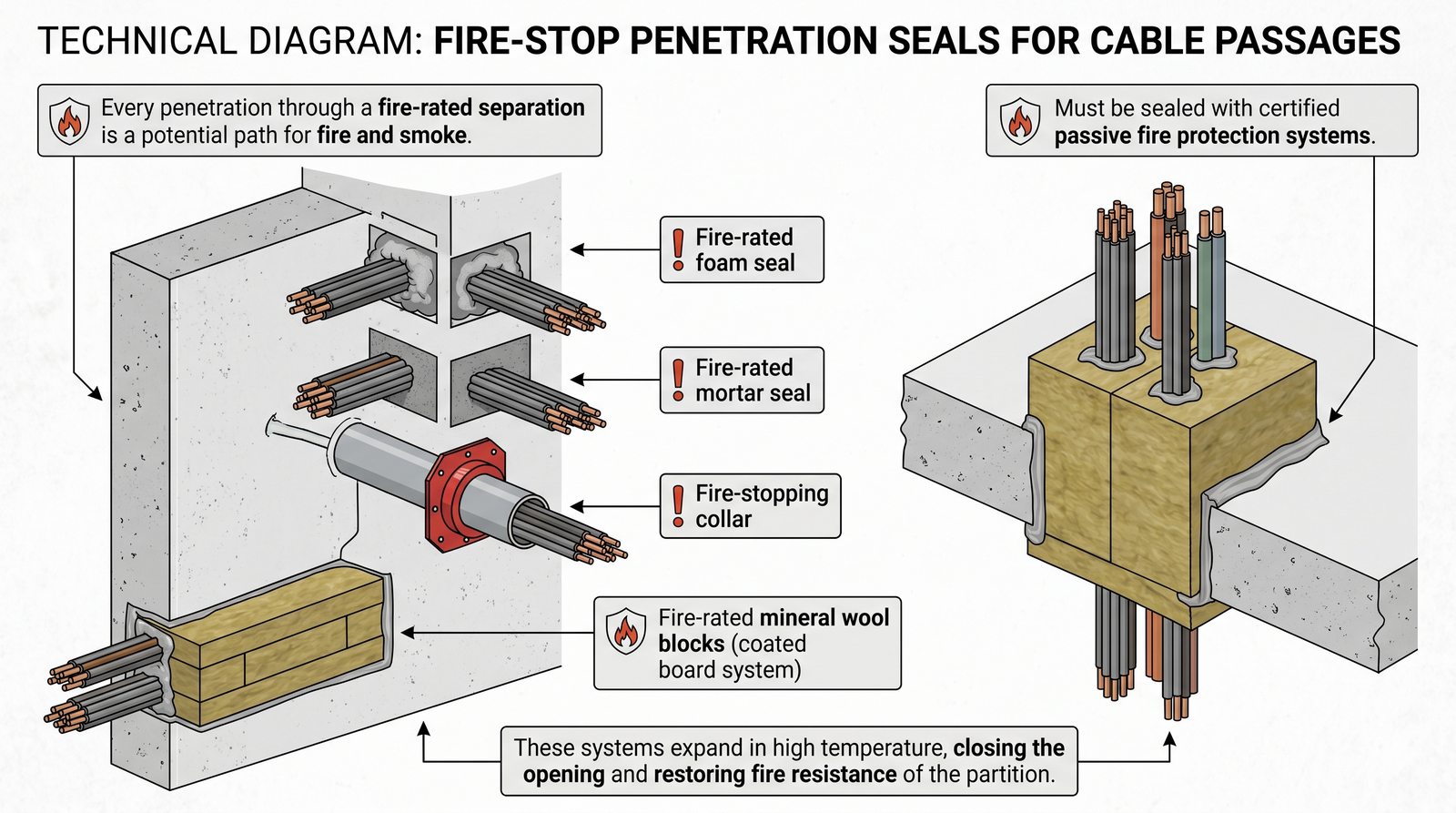 TECHNICAL DIAGRAM: FIRE-STOP PENETRATION SEALS FOR CABLE PASSAGES

Every penetration through a fire-rated separation is a potential path for fire and smoke.

Must be sealed with certified passive fire protection systems.

Fire-rated foam seal

Fire-rated mortar seal

Fire-stopping collar

Fire-rated mineral wool blocks (coated board system)

These systems expand in high temperature, closing the opening and restoring fire resistance of the partition.