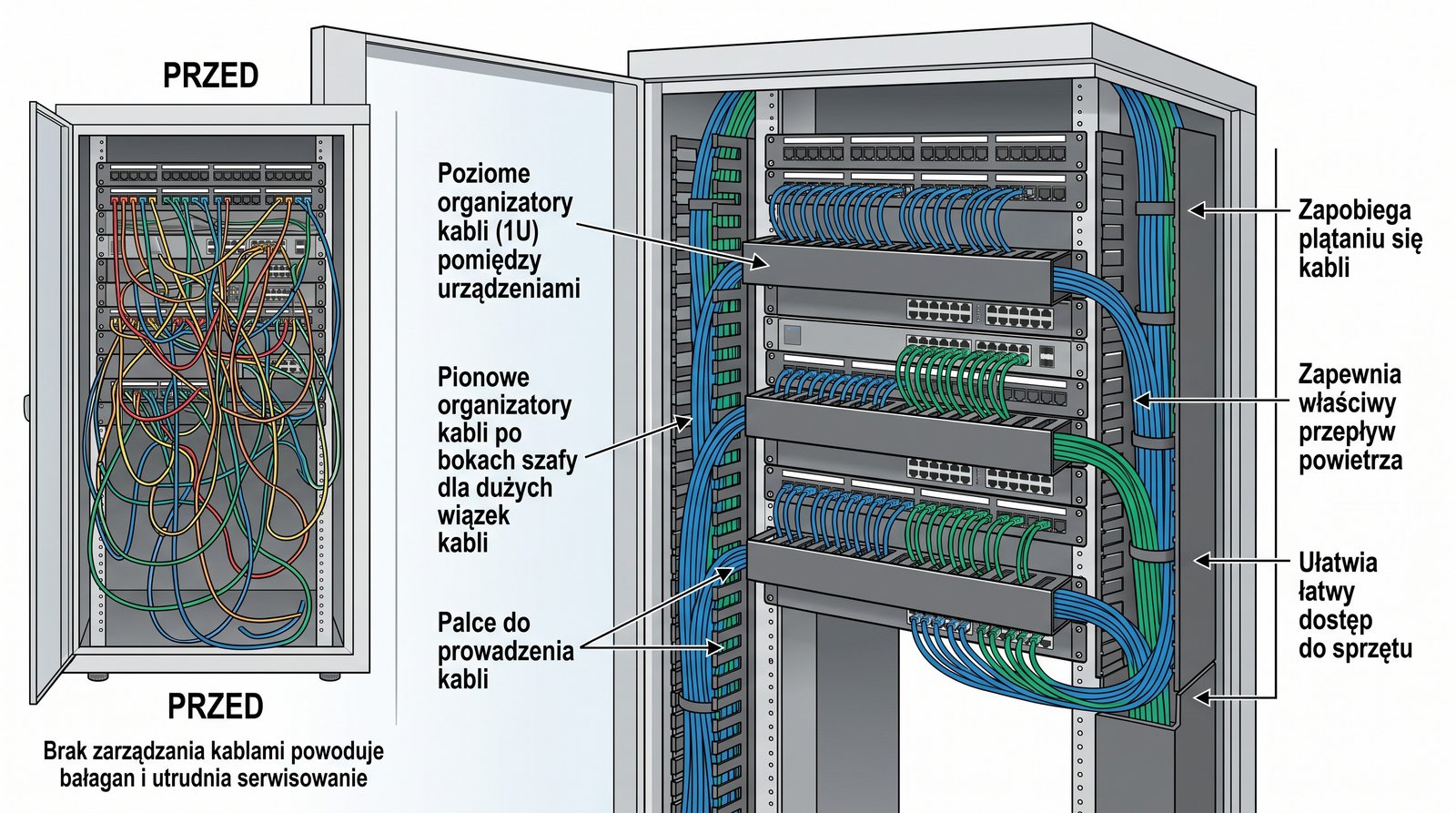 PRZED

PRZED

Brak zarządzania kablami powoduje bałagan i utrudnia serwisowanie

Poziome organizatory kabli (1U) pomiędzy urządzeniami

Pionowe organizatory kabli po bokach szafy dla dużych wiązek kabli

Palce do prowadzenia kabli

Zapobiega plątaniu się kabli

Zapewnia właściwy przepływ powietrza

Ułatwia łatwy dostęp do sprzętu