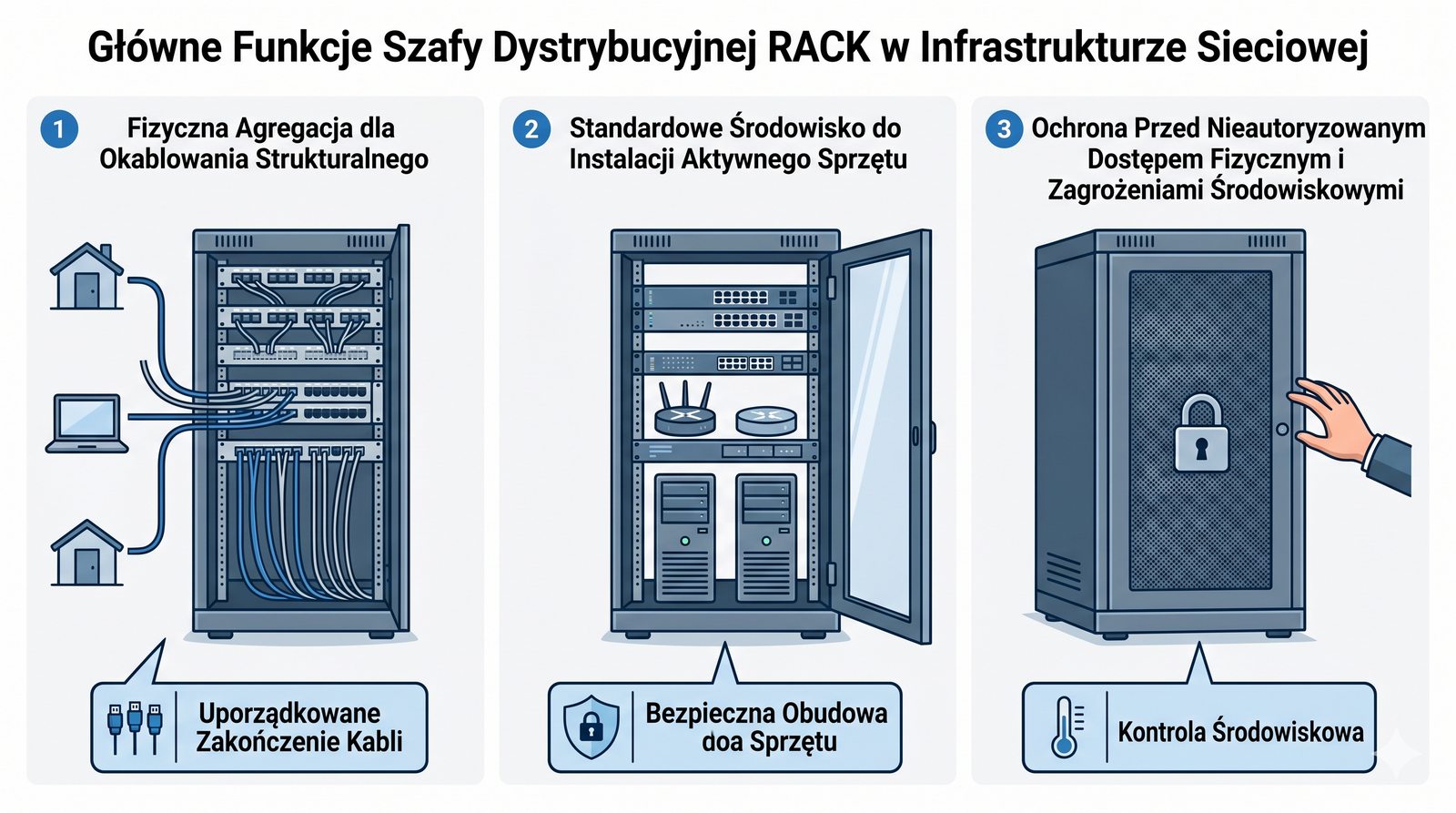 Główne Funkcje Szafy Dystrybucyjnej RACK w Infrastrukturze Sieciowej

1 Fizyczna Agregacja dla Okablowania Strukturalnego

Uporządkowane Zakończenie Kabli

2 Standardowe Środowisko do Instalacji Aktywnego Sprzętu

Bezpieczna Obudowa doa Sprzętu

3 Ochrona Przed Nieautoryzowanym Dostępem Fizycznym i Zagrożeniami Środowiskowymi

Kontrola Środowiskowa