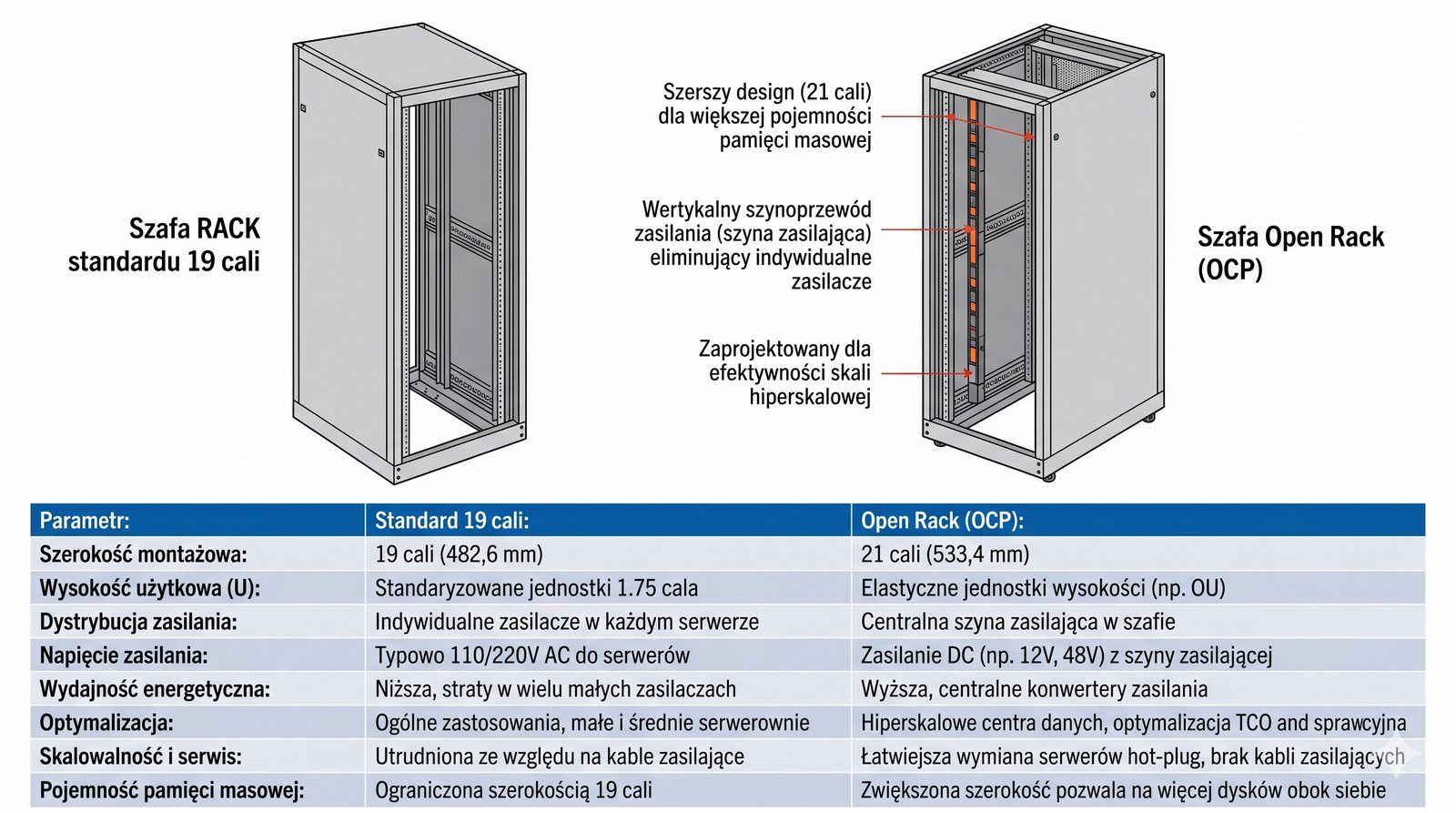 Szafa RACK standardu 19 cali

Szerszy design (21 cali) dla większej pojemności pamięci masowej

Wertykalny szynoprzewód zasilania (szyna zasilająca) eliminujący indywidualne zasilacze

Zaprojektowany dla efektywności skali hiperskalowej

Szafa Open Rack (OCP)

| Parametr: | Standard 19 cali: | Open Rack (OCP): |
|---|---|---|
| Szerokość montażowa: | 19 cali (482,6 mm) | 21 cali (533,4 mm) |
| Wysokość użytkowa (U): | Standaryzowane jednostki 1.75 cala | Elastyczne jednostki wysokości (np. OU) |
| Dystrybucja zasilania: | Indywidualne zasilacze w każdym serwerze | Centralna szyna zasilająca w szafie |
| Napięcie zasilania: | Typowo 110/220V AC do serwerów | Zasilanie DC (np. 12V, 48V) z szyny zasilającej |
| Wydajność energetyczna: | Niższa, straty w wielu małych zasilaczach | Wyższa, centralne konwertery zasilania |
| Optymalizacja: | Ogólne zastosowania, małe i średnie serwerownie | Hiperskalowe centra danych, optymalizacja TCO and sprawcyjna |
| Skalowalność i serwis: | Utrudniona ze względu na kable zasilające | Łatwiejsza wymiana serwerów hot-plug, brak kabli zasilających |
| Pojemność pamięci masowej: | Ograniczona szerokością 19 cali | Zwiększona szerokość pozwala na więcej dysków obok siebie |