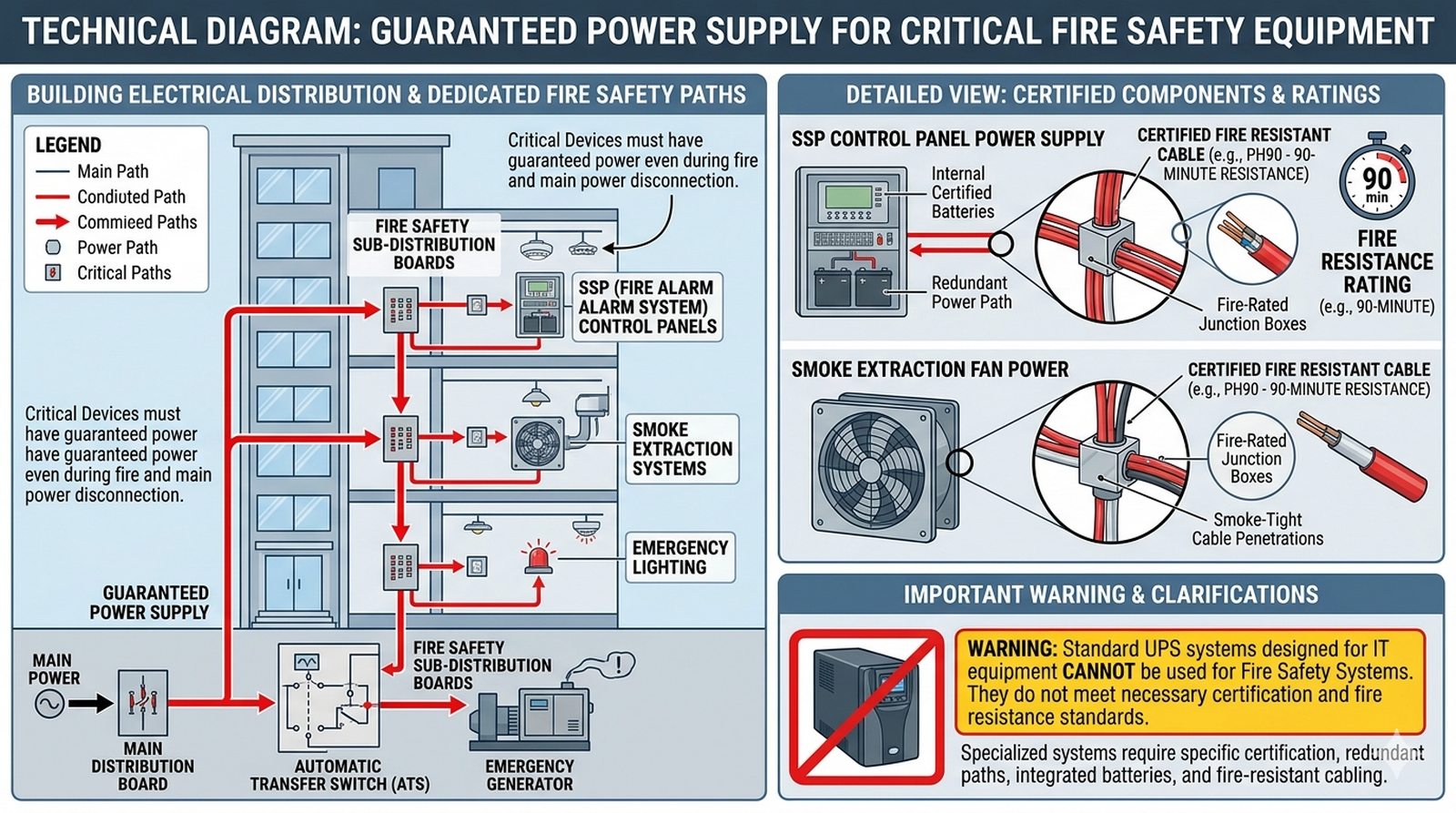 TECHNICAL DIAGRAM: GUARANTEED POWER SUPPLY FOR CRITICAL FIRE SAFETY EQUIPMENT

BUILDING ELECTRICAL DISTRIBUTION & DEDICATED FIRE SAFETY PATHS

LEGEND
Main Path
Condiuted Path
Commieed Paths
Power Path
Critical Paths

Critical Devices must have guaranteed power even during fire and main power disconnection.

FIRE SAFETY SUB-DISTRIBUTION BOARDS

SSP (FIRE ALARM ALARM SYSTEM) CONTROL PANELS

Critical Devices must have guaranteed power have guaranteed power even during fire and main power disconnection.

SMOKE EXTRACTION SYSTEMS

EMERGENCY LIGHTING

GUARANTEED POWER SUPPLY

MAIN POWER

MAIN DISTRIBUTION BOARD

AUTOMATIC TRANSFER SWITCH (ATS)

FIRE SAFETY SUB-DISTRIBUTION BOARDS

EMERGENCY GENERATOR

DETAILED VIEW: CERTIFIED COMPONENTS & RATINGS

SSP CONTROL PANEL POWER SUPPLY

Internal Certified Batteries

Redundant Power Path

CERTIFIED FIRE RESISTANT CABLE (e.g., PH90 - 90-MINUTE RESISTANCE)

Fire-Rated Junction Boxes

90 min

FIRE RESISTANCE RATING (e.g., 90-MINUTE)

SMOKE EXTRACTION FAN POWER

CERTIFIED FIRE RESISTANT CABLE (e.g., PH90 - 90-MINUTE RESISTANCE)

Fire-Rated Junction Boxes

Smoke-Tight Cable Penetrations

IMPORTANT WARNING & CLARIFICATIONS

WARNING: Standard UPS systems designed for IT equipment CANNOT be used for Fire Safety Systems. They do not meet necessary certification and fire resistance standards.

Specialized systems require specific certification, redundant paths, integrated batteries, and fire-resistant cabling.