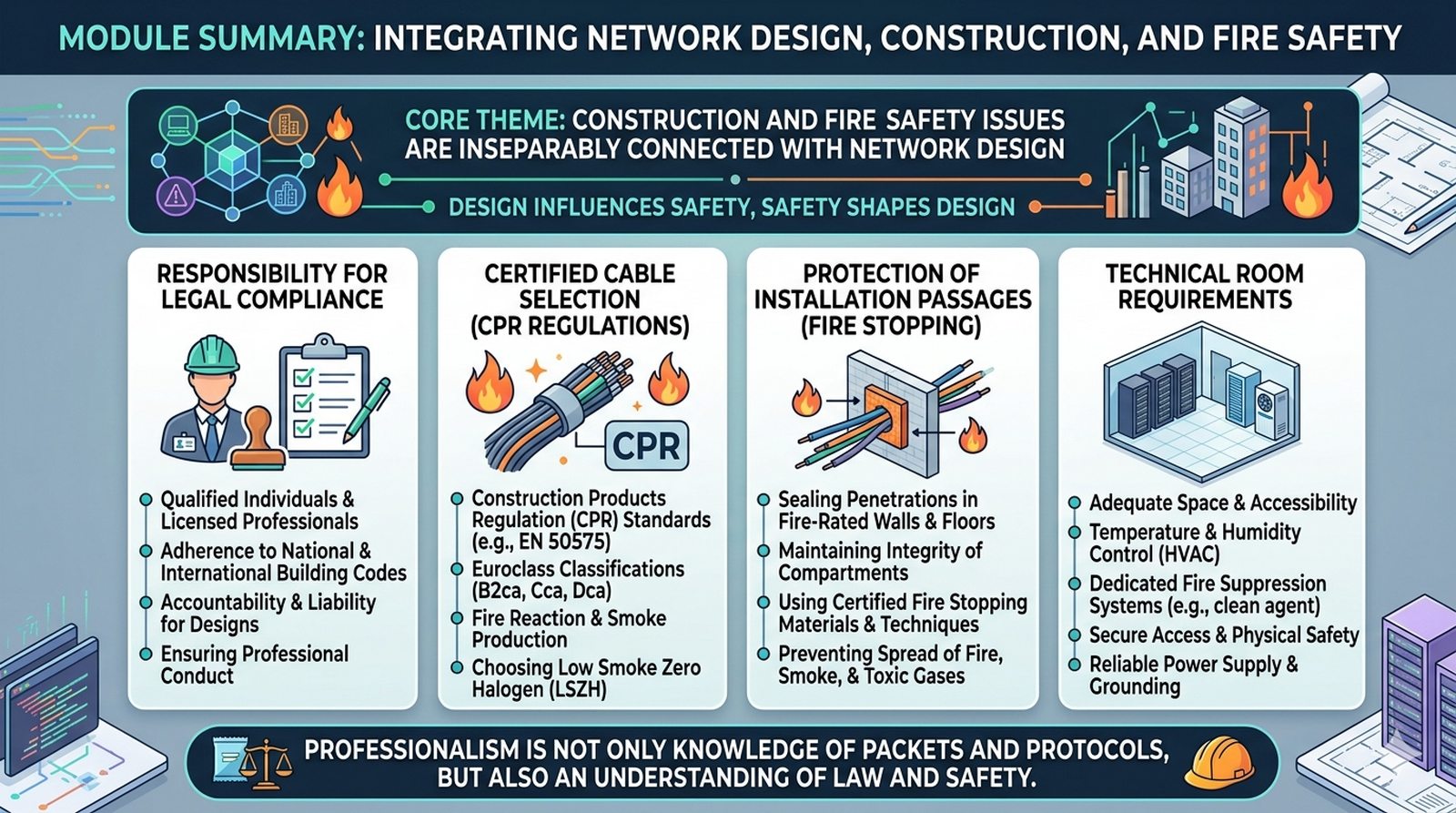 MODULE SUMMARY: INTEGRATING NETWORK DESIGN, CONSTRUCTION, AND FIRE SAFETY

CORE THEME: CONSTRUCTION AND FIRE SAFETY ISSUES ARE INSEPARABLY CONNECTED WITH NETWORK DESIGN

DESIGN INFLUENCES SAFETY, SAFETY SHAPES DESIGN

RESPONSIBILITY FOR LEGAL COMPLIANCE

Qualified Individuals & Licensed Professionals
Adherence to National & International Building Codes
Accountability & Liability for Designs
Ensuring Professional Conduct

CERTIFIED CABLE SELECTION (CPR REGULATIONS)

CPR

Construction Products Regulation (CPR) Standards (e.g., EN 50575)
Euroclass Classifications (B2ca, Cca, Dca)
Fire Reaction & Smoke Production
Choosing Low Smoke Zero Halogen (LSZH)

PROTECTION OF INSTALLATION PASSAGES (FIRE STOPPING)

Sealing Penetrations in Fire-Rated Walls & Floors
Maintaining Integrity of Compartments
Using Certified Fire Stopping Materials & Techniques
Preventing Spread of Fire, Smoke, & Toxic Gases

TECHNICAL ROOM REQUIREMENTS

Adequate Space & Accessibility
Temperature & Humidity Control (HVAC)
Dedicated Fire Suppression Systems (e.g., clean agent)
Secure Access & Physical Safety
Reliable Power Supply & Grounding

PROFESSIONALISM IS NOT ONLY KNOWLEDGE OF PACKETS AND PROTOCOLS, BUT ALSO AN UNDERSTANDING OF LAW AND SAFETY.