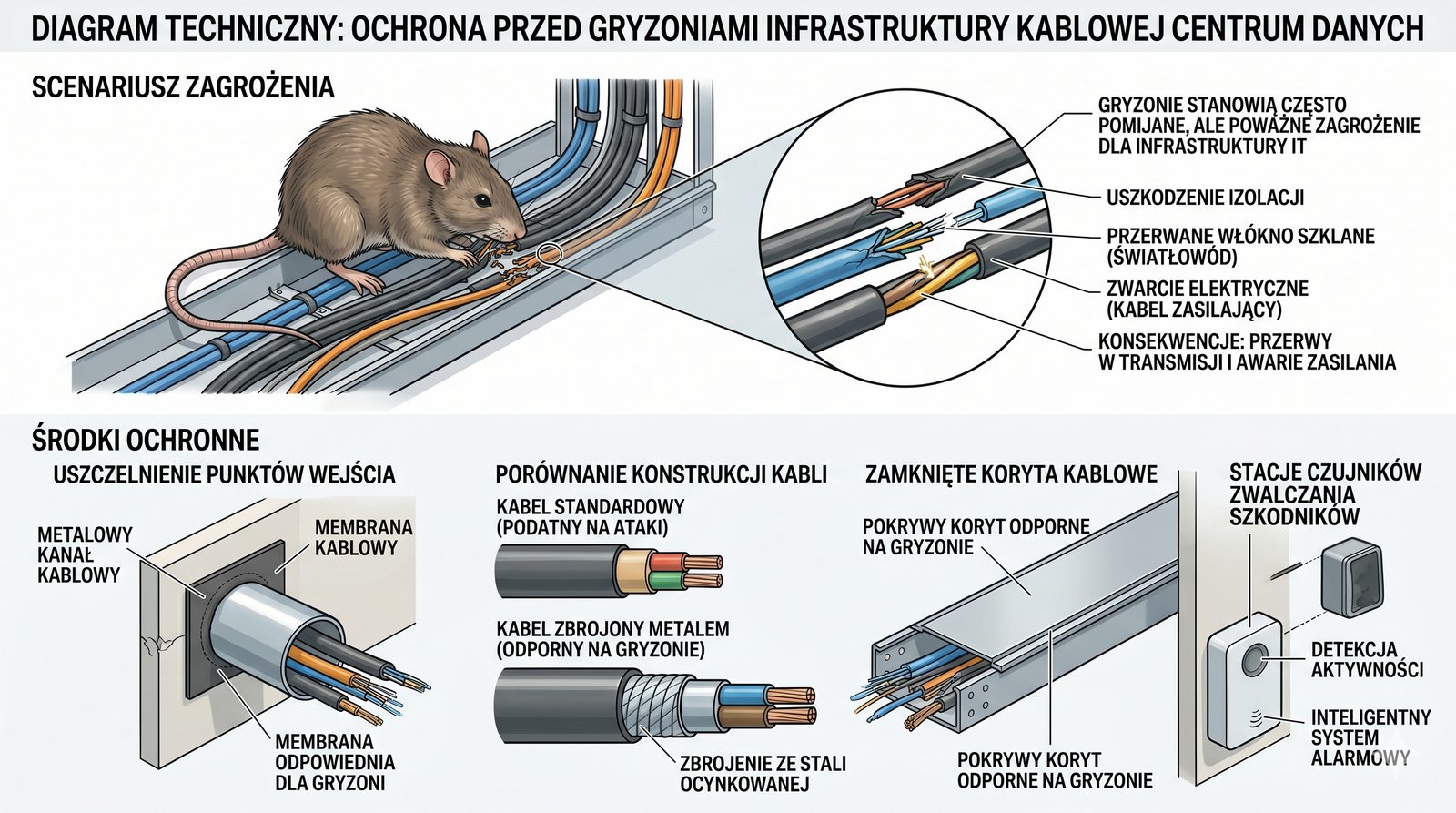 DIAGRAM TECHNICZNY: OCHRONA PRZED GRYZONIAMI INFRASTRUKTURY KABLOWEJ CENTRUM DANYCH

SCENARIUSZ ZAGROŻENIA

GRYZONIE STANOWIĄ CZĘSTO POMIJANE, ALE POWAŻNE ZAGROŻENIE DLA INFRASTRUKTURY IT

USZKODZENIE IZOLACJI

PRZERWANE WŁÓKNO SZKLANE (ŚWIATŁOWÓD)

ZWARCIE ELEKTRYCZNE (KABEL ZASILAJĄCY)

KONSEKWENCJE: PRZERWY W TRANSMISJI I AWARIE ZASILANIA

ŚRODKI OCHRONNE

USZCZELNIENIE PUNKTÓW WEJŚCIA

METALOWY KANAŁ KABLOWY

MEMBRANA KABLOWY

MEMBRANA ODPOWIEDNIA DLA GRYZONI

PORÓWNANIE KONSTRUKCJI KABLI

KABEL STANDARDOWY (PODATNY NA ATAKI)

KABEL ZBROJONY METALEM (ODPORNY NA GRYZONIE)

ZBROJENIE ZE STALI OCYNKOWANEJ

ZAMKNIĘTE KORYTA KABLOWE

POKRYWY KORYT ODPORNE NA GRYZONIE

POKRYWY KORYT ODPORNE NA GRYZONIE

STACJE CZUJNIKÓW ZWALCZANIA SZKODNIKÓW

DETEKCJA AKTYWNOŚCI

INTELIGENTNY SYSTEM ALARMOWY