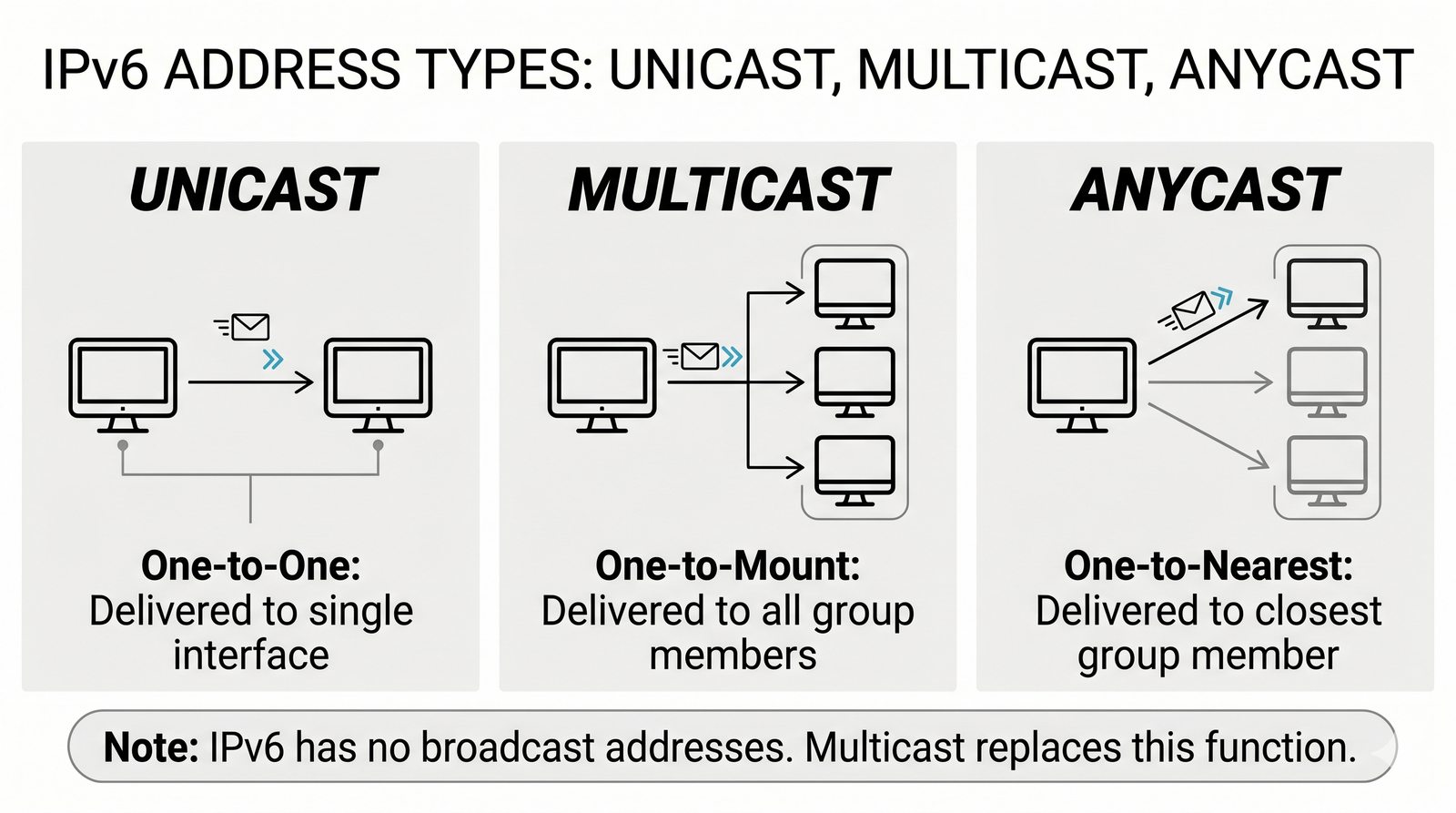 IPv6 ADDRESS TYPES: UNICAST, MULTICAST, ANYCAST

UNICAST

One-to-One:
Delivered to single interface

MULTICAST

One-to-Mount:
Delivered to all group members

ANYCAST

One-to-Nearest:
Delivered to closest group member

Note: IPv6 has no broadcast addresses. Multicast replaces this function.