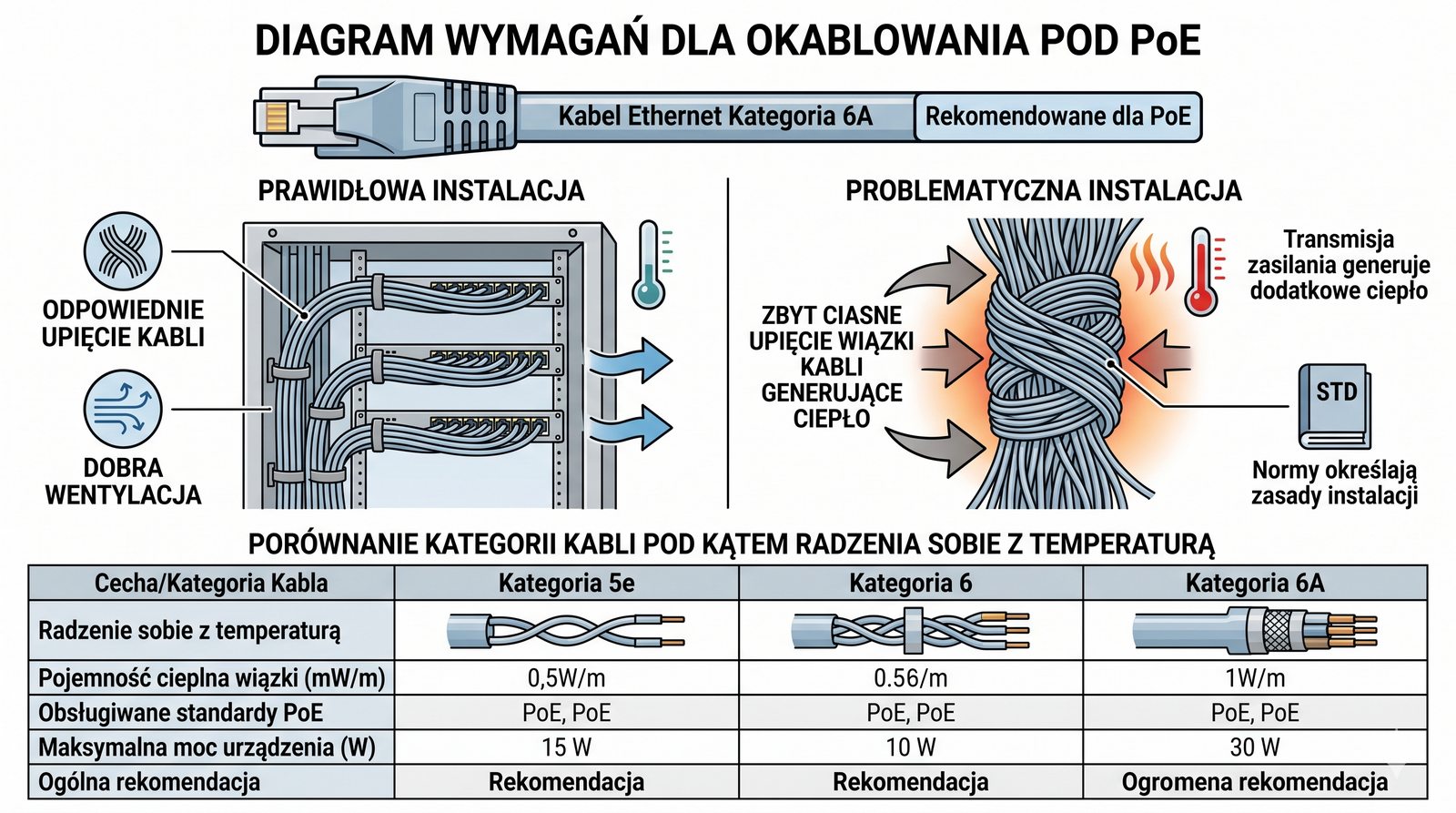 DIAGRAM WYMAGAŃ DLA OKABLOWANIA POD PoE

Kabel Ethernet Kategoria 6A
Rekomendowane dla PoE

PRAWIDŁOWA INSTALACJA

ODPOWIEDNIE UPIĘCIE KABLI

DOBRA WENTYLACJA

PROBLEMATYCZNA INSTALACJA

ZBYT CIASNE UPIĘCIE WIĄZKI KABLI GENERUJĄCE CIEPŁO

Transmisja zasilania generuje dodatkowe ciepło

STD

Normy określają zasady instalacji

PORÓWNANIE KATEGORII KABLI POD KĄTEM RADZENIA SOBIE Z TEMPERATURĄ

| Cecha/Kategoria Kabla | Kategoria 5e | Kategoria 6 | Kategoria 6A |
|---|---|---|---|
| Radzenie sobie z temperaturą | | | |
| Pojemność cieplna wiązki (mW/m) | 0,5W/m | 0.56/m | 1W/m |
| Obsługiwane standardy PoE | PoE, PoE | PoE, PoE | PoE, PoE |
| Maksymalna moc urządzenia (W) | 15 W | 10 W | 30 W |
| Ogólna rekomendacja | Rekomendacja | Rekomendacja | Ogromena rekomendacja |